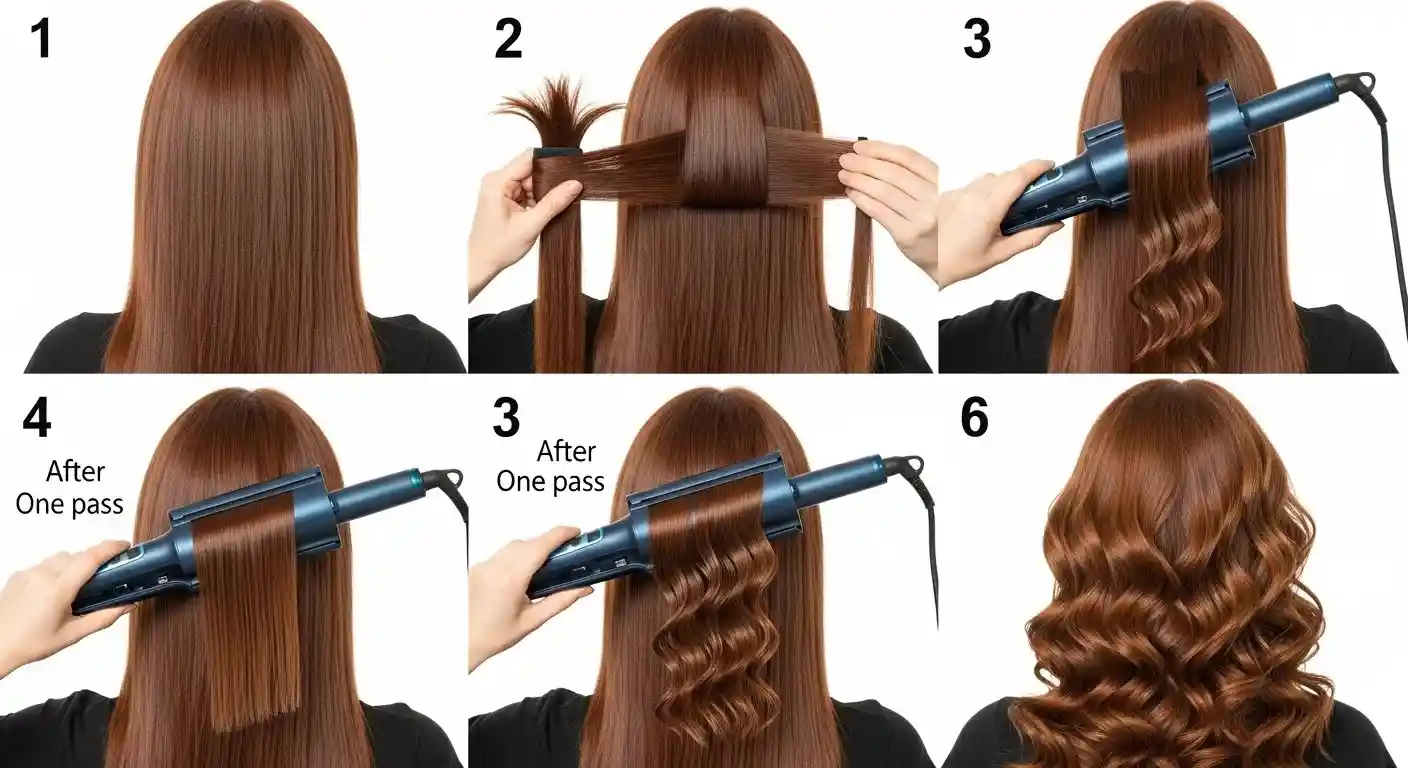 1

2

3

4
After
One pass

3
After
One pass

6