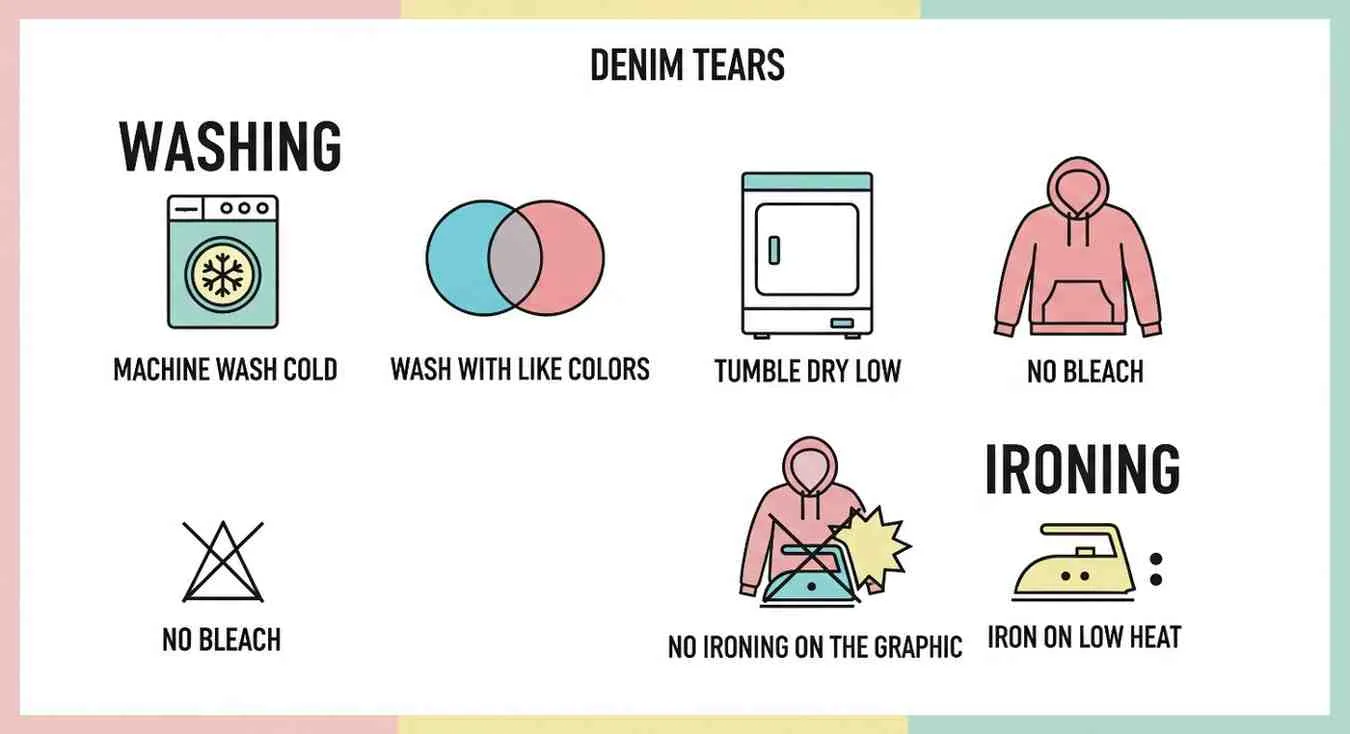 DENIM TEARS

WASHING

MACHINE WASH COLD

WASH WITH LIKE COLORS

TUMBLE DRY LOW

NO BLEACH

NO BLEACH

NO IRONING ON THE GRAPHIC

IRONING

IRON ON LOW HEAT